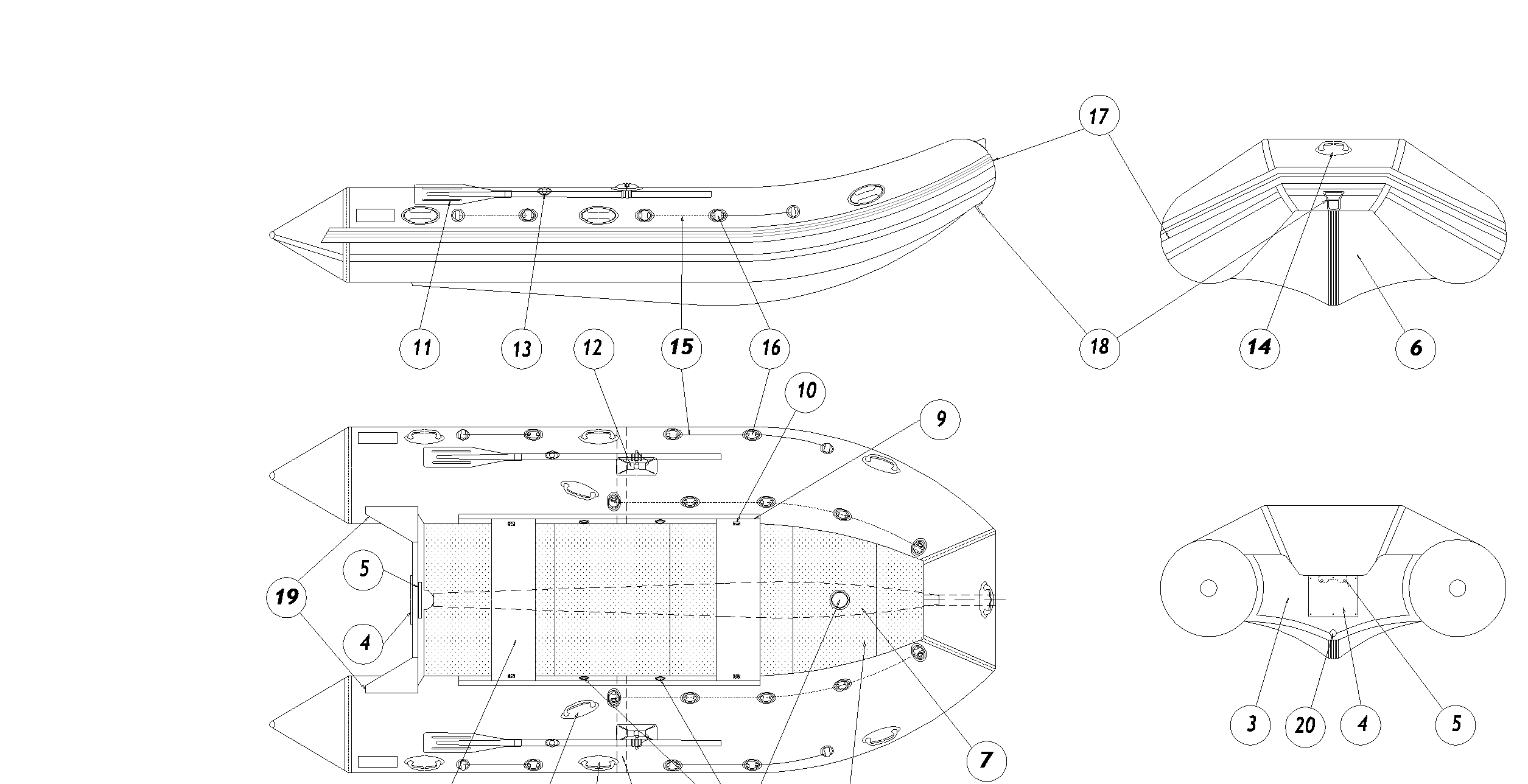 17

11 13 12 15 16

18

14 6

10

9

5

19

4

7

3 20 4 5