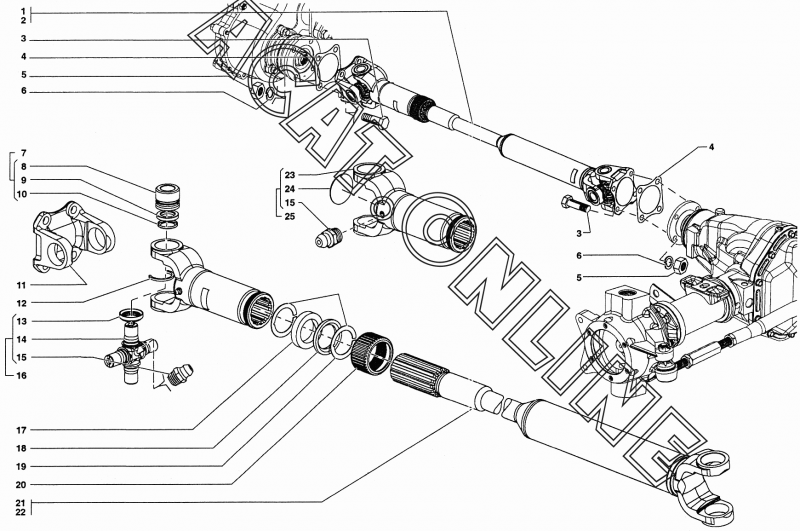 1
2
3
4
5
6
7
8
9
10
11
12
13
14
15
16
17
18
19
20
21
22
23
24
15
25
4
3
6
5
AT ONLINE