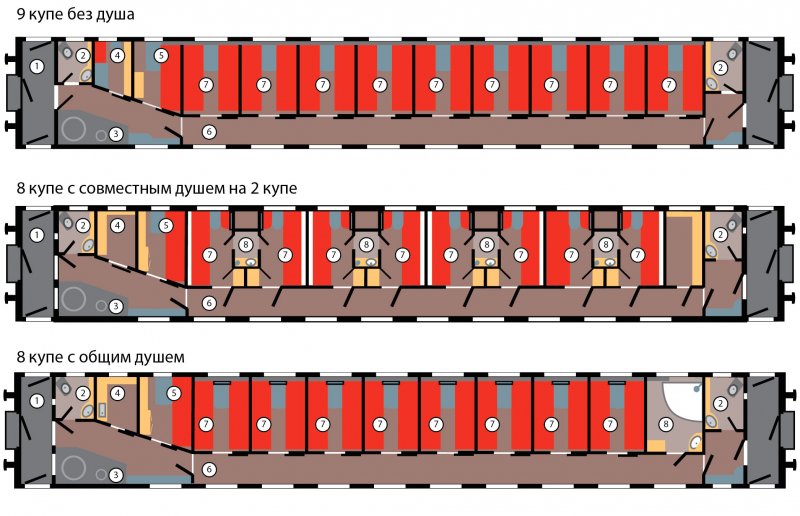 9 купе без душа

1 2 4 5 7 7 7 7 7 7 7 7 7 2
3 6

8 купе с совместным душем на 2 купе

1 2 4 5 7 8 7 7 8 7 7 8 7 7 8 7 2
3 6

8 купе с общим душем

1 2 4 5 7 7 7 7 7 7 7 7 8 2
3 6