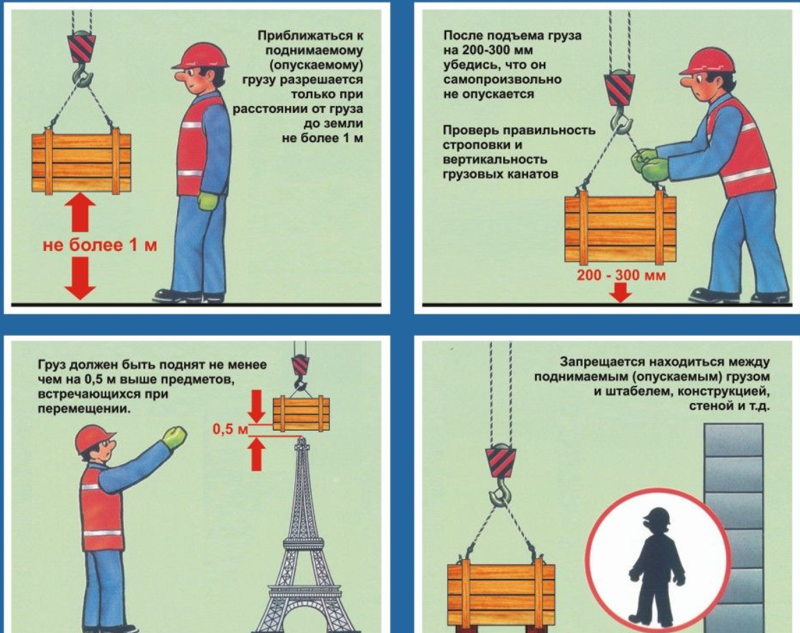 Приближаться к поднимаемому (опускаемому) грузу разрешается только при расстоянии от груза до земли не более 1 м

не более 1 м

После подъема груза на 200-300 мм убедись, что он самопроизвольно не опускается

Проверь правильность строповки и вертикальность грузовых канатов

200 - 300 мм

Груз должен быть поднят не менее чем на 0,5 м выше предметов, встречающихся при перемещении.

0,5 м

Запрещается находиться между поднимаемым (опускаемым) грузом и штабелем, конструкцией, стеной и т.д.