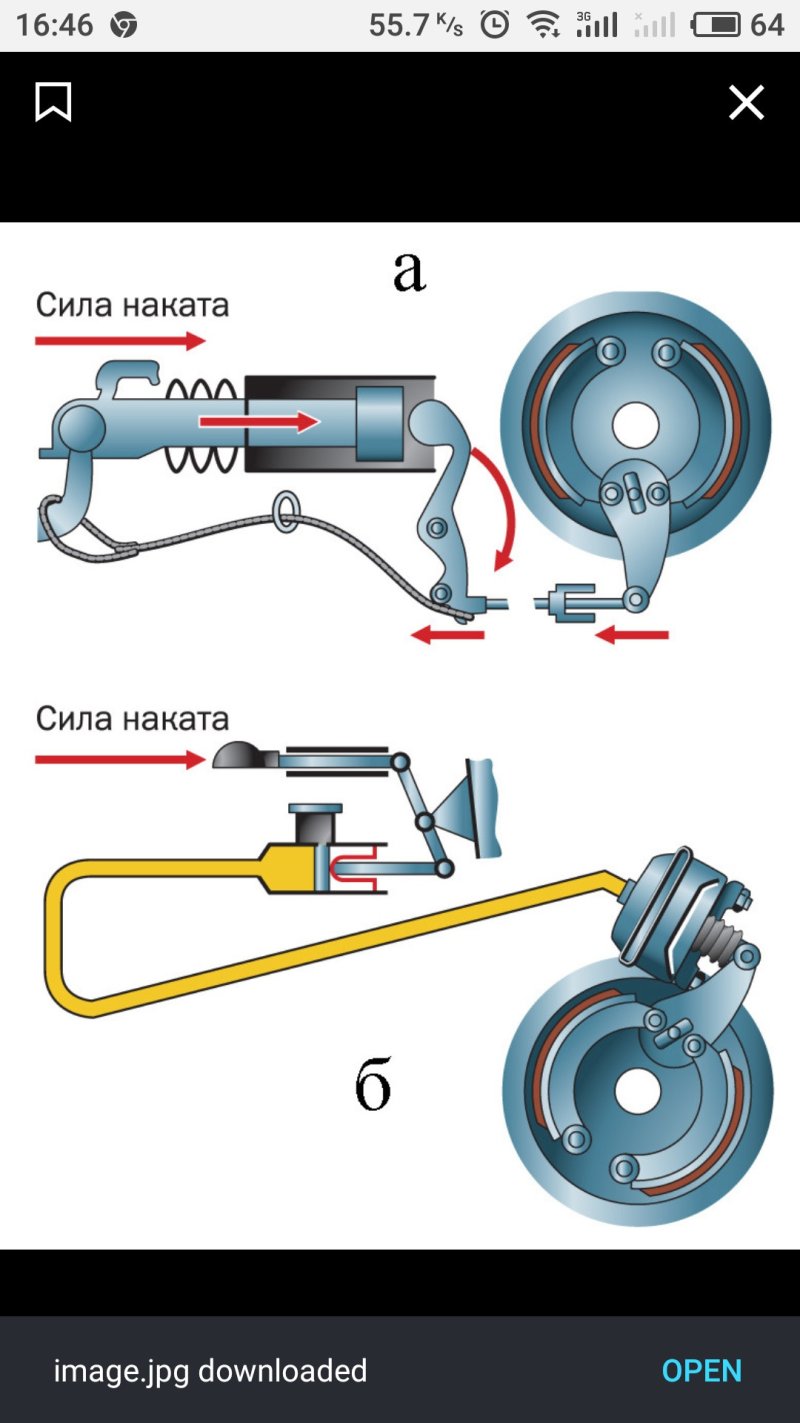 16:46 55.7 K/s 3G 64

а

Сила наката

Сила наката

б

image.jpg downloaded

OPEN