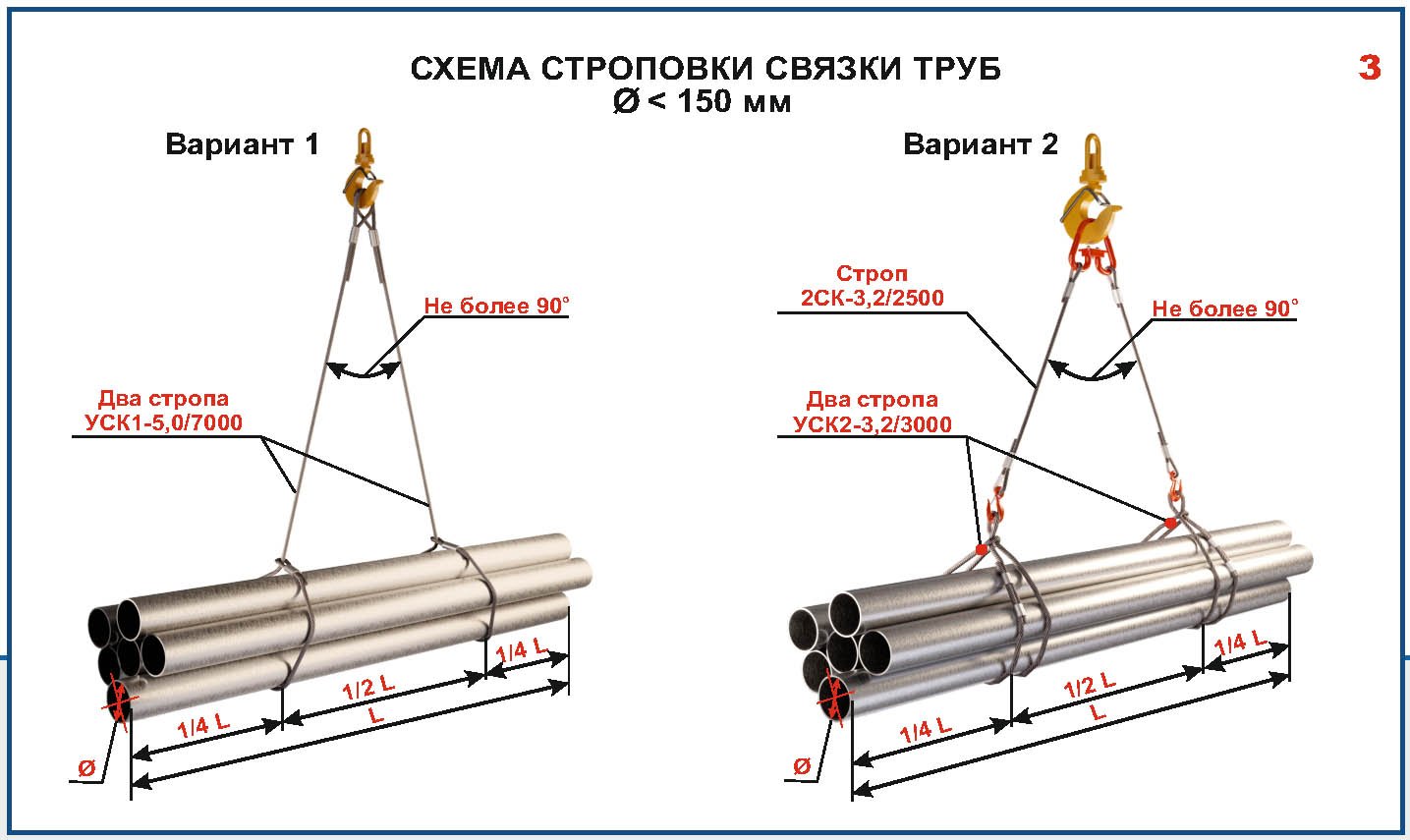 СХЕМА СТРОПОВКИ СВЯЗКИ ТРУБ
Ø < 150 мм

3

Вариант 1

Не более 90°

Два стропа
УСК1-5,0/7000

1/4 L
1/2 L
1/4 L
L
Ø

Вариант 2

Строп
2СК-3,2/2500

Не более 90°

Два стропа
УСК2-3,2/3000

1/4 L
1/2 L
1/4 L
L
Ø