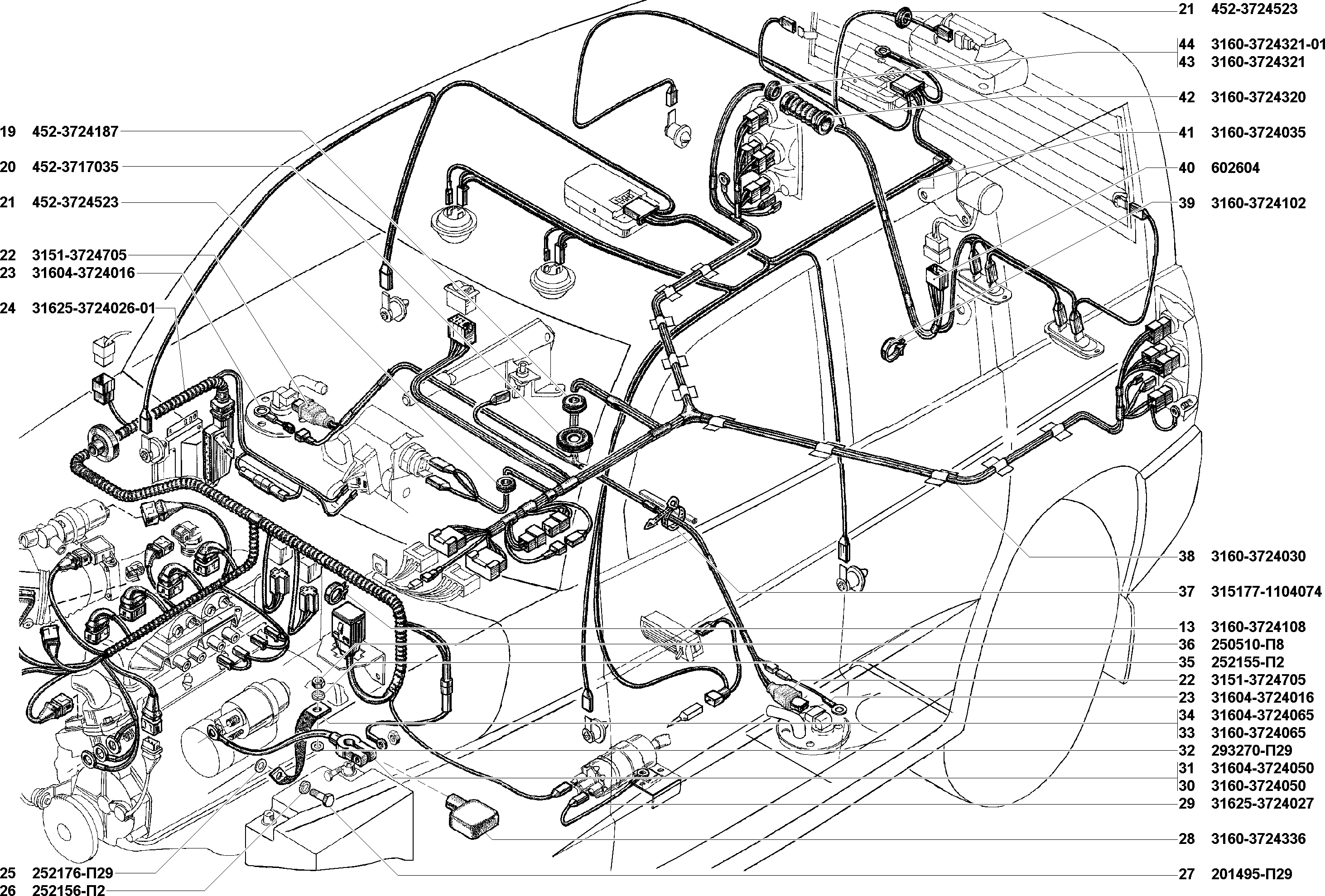 19 452-3724187
20 452-3717035
21 452-3724523
22 3151-3724705
23 31604-3724016
24 31625-3724026-01
25 252176-П29
26 252156-П2

21 452-3724523
44 3160-3724321-01
43 3160-3724321
42 3160-3724320
41 3160-3724035
40 602604
39 3160-3724102
38 3160-3724030
37 315177-1104074
13 3160-3724108
36 250510-П8
35 252155-П2
22 3151-3724705
23 31604-3724016
34 31604-3724065
33 3160-3724065
32 293270-П29
31 31604-3724050
30 3160-3724050
29 31625-3724027
28 3160-3724336
27 201495-П29