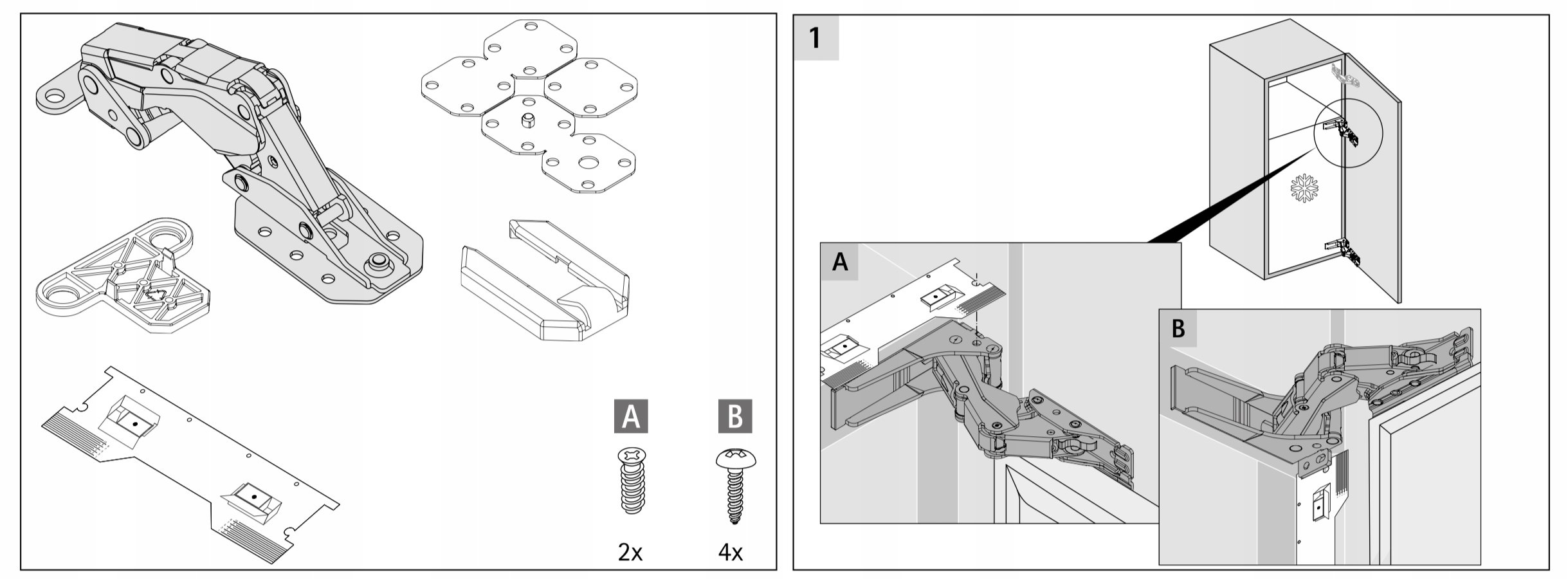 A

B

2x

4x

1

A

B